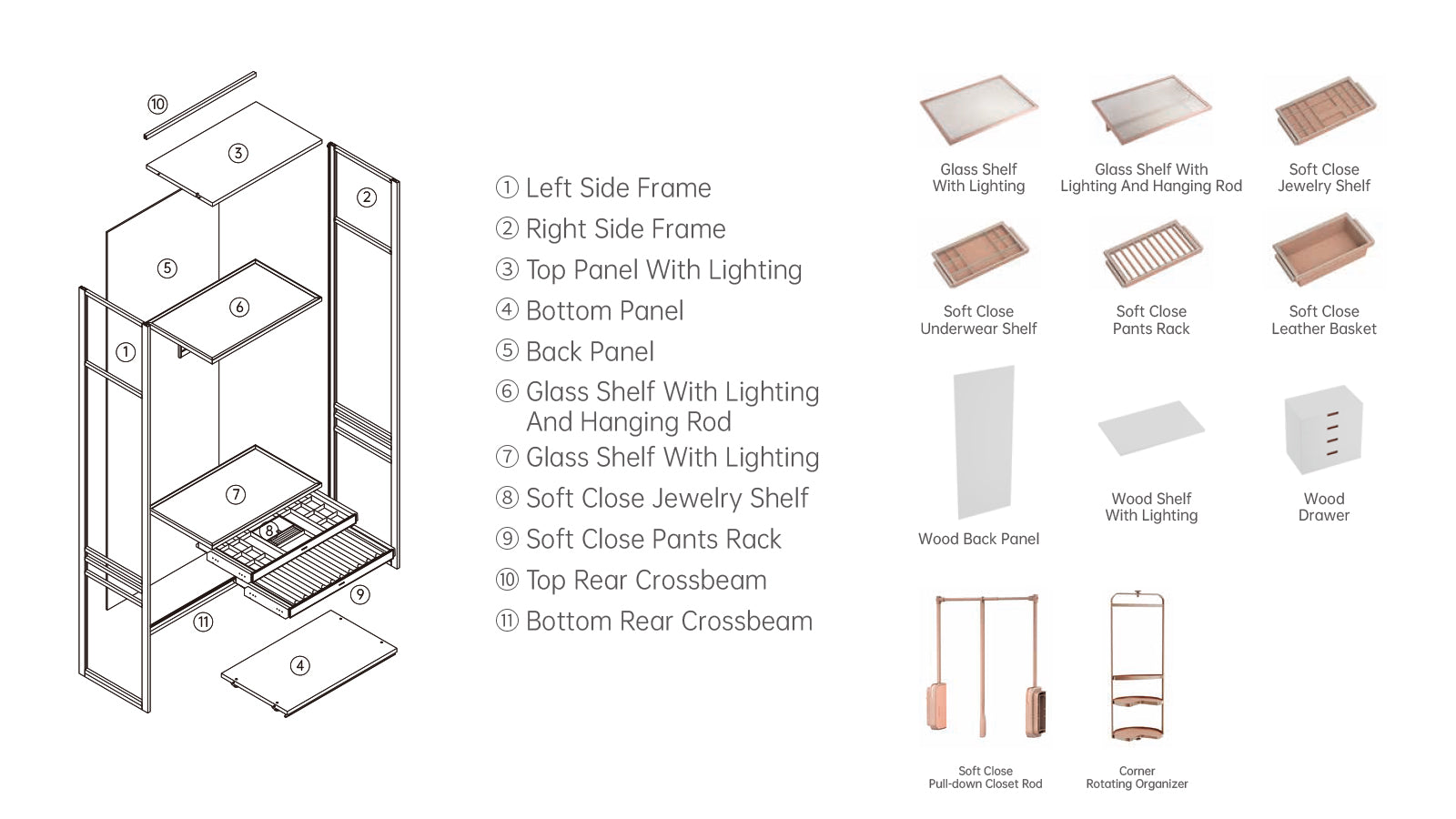 ⑩
③
②
⑤
⑥
①
⑦
⑧
⑨
⑪
④

① Left Side Frame
② Right Side Frame
③ Top Panel With Lighting
④ Bottom Panel
⑤ Back Panel
⑥ Glass Shelf With Lighting And Hanging Rod
⑦ Glass Shelf With Lighting
⑧ Soft Close Jewelry Shelf
⑨ Soft Close Pants Rack
⑩ Top Rear Crossbeam
⑪ Bottom Rear Crossbeam

Glass Shelf With Lighting

Glass Shelf With Lighting And Hanging Rod

Soft Close Jewelry Shelf

Soft Close Underwear Shelf

Soft Close Pants Rack

Soft Close Leather Basket

Wood Back Panel

Wood Shelf With Lighting

Wood Drawer

Soft Close Pull-down Closet Rod

Corner Rotating Organizer